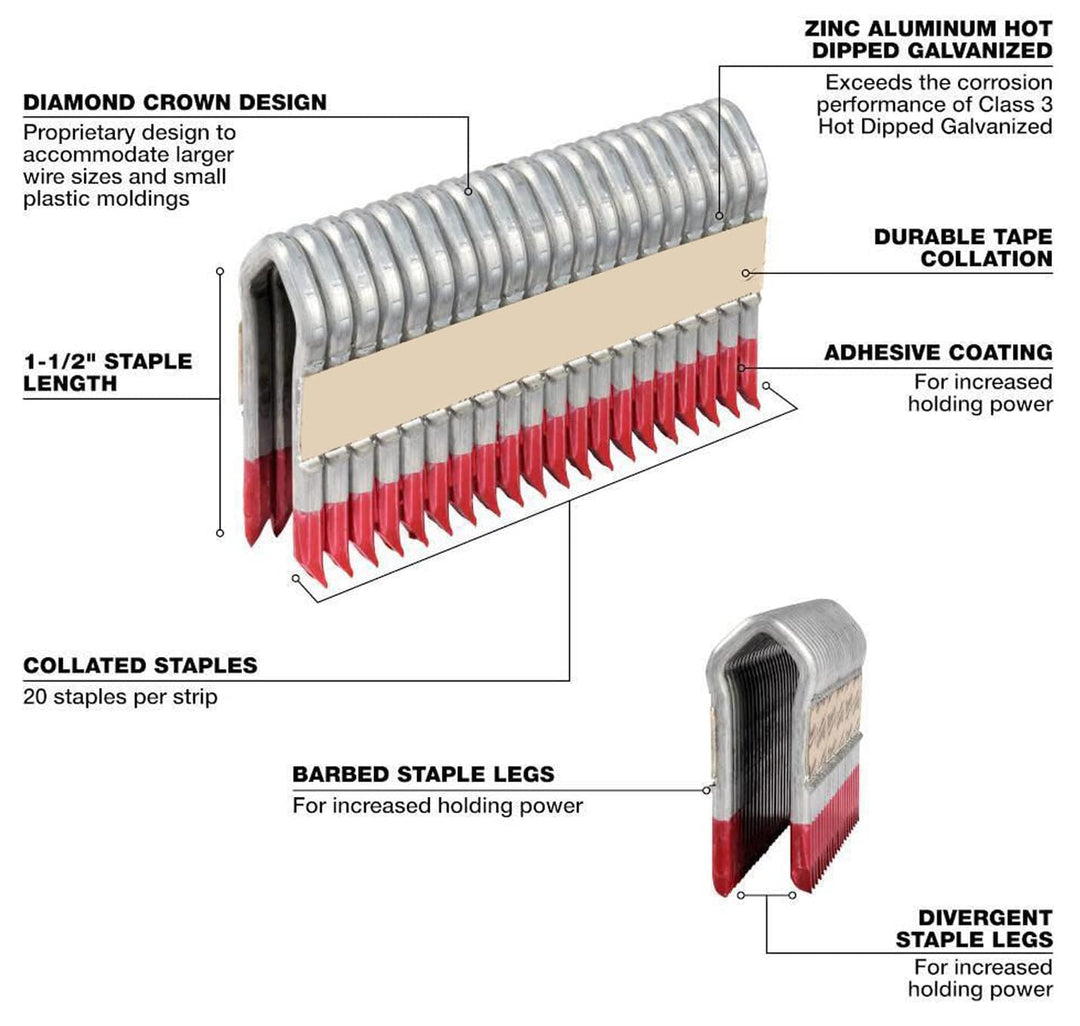 DIAMOND CROWN DESIGN
Proprietary design to accommodate larger wire sizes and small plastic moldings

ZINC ALUMINUM HOT DIPPED GALVANIZED
Exceeds the corrosion performance of Class 3 Hot Dipped Galvanized

DURABLE TAPE COLLATION

1-1/2" STAPLE LENGTH

ADHESIVE COATING
For increased holding power

COLLATED STAPLES
20 staples per strip

BARBED STAPLE LEGS
For increased holding power

DIVERGENT STAPLE LEGS
For increased holding power